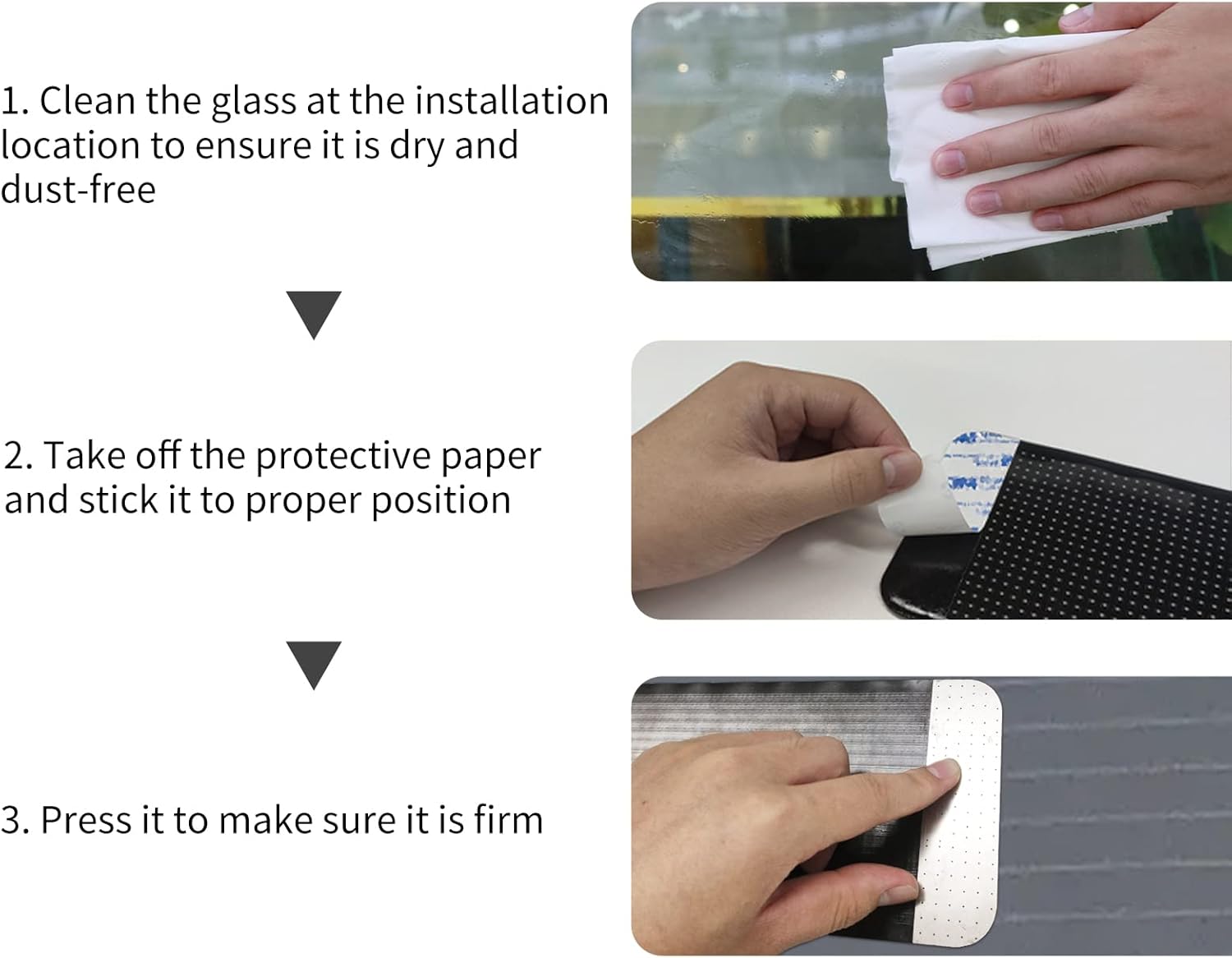 1. Clean the glass at the installation location to ensure it is dry and dust-free

2. Take off the protective paper and stick it to proper position

3. Press it to make sure it is firm