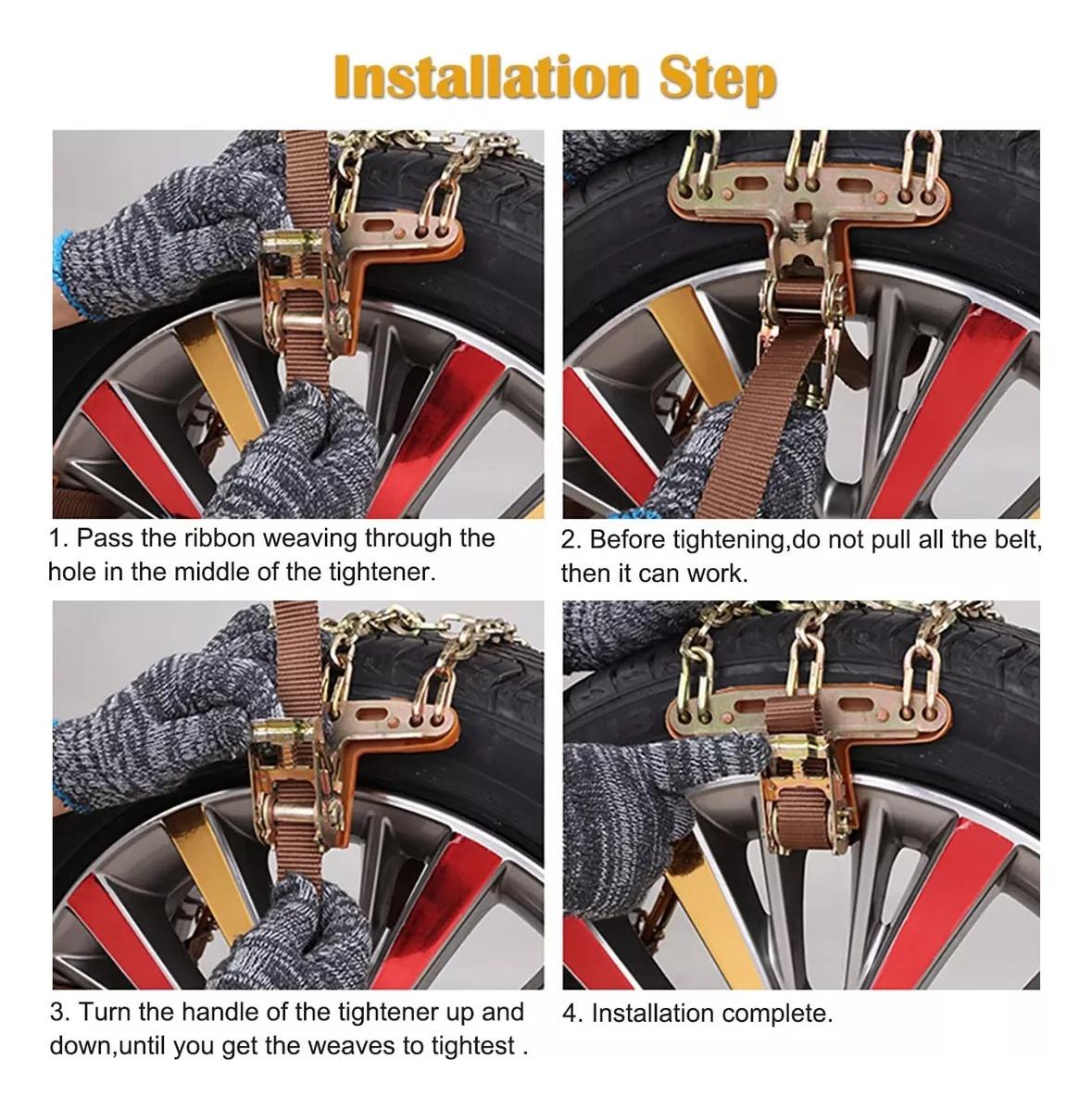 Installation Step

1. Pass the ribbon weaving through the hole in the middle of the tightener.

2. Before tightening,do not pull all the belt, then it can work.

3. Turn the handle of the tightener up and down,until you get the weaves to tightest .

4. Installation complete.