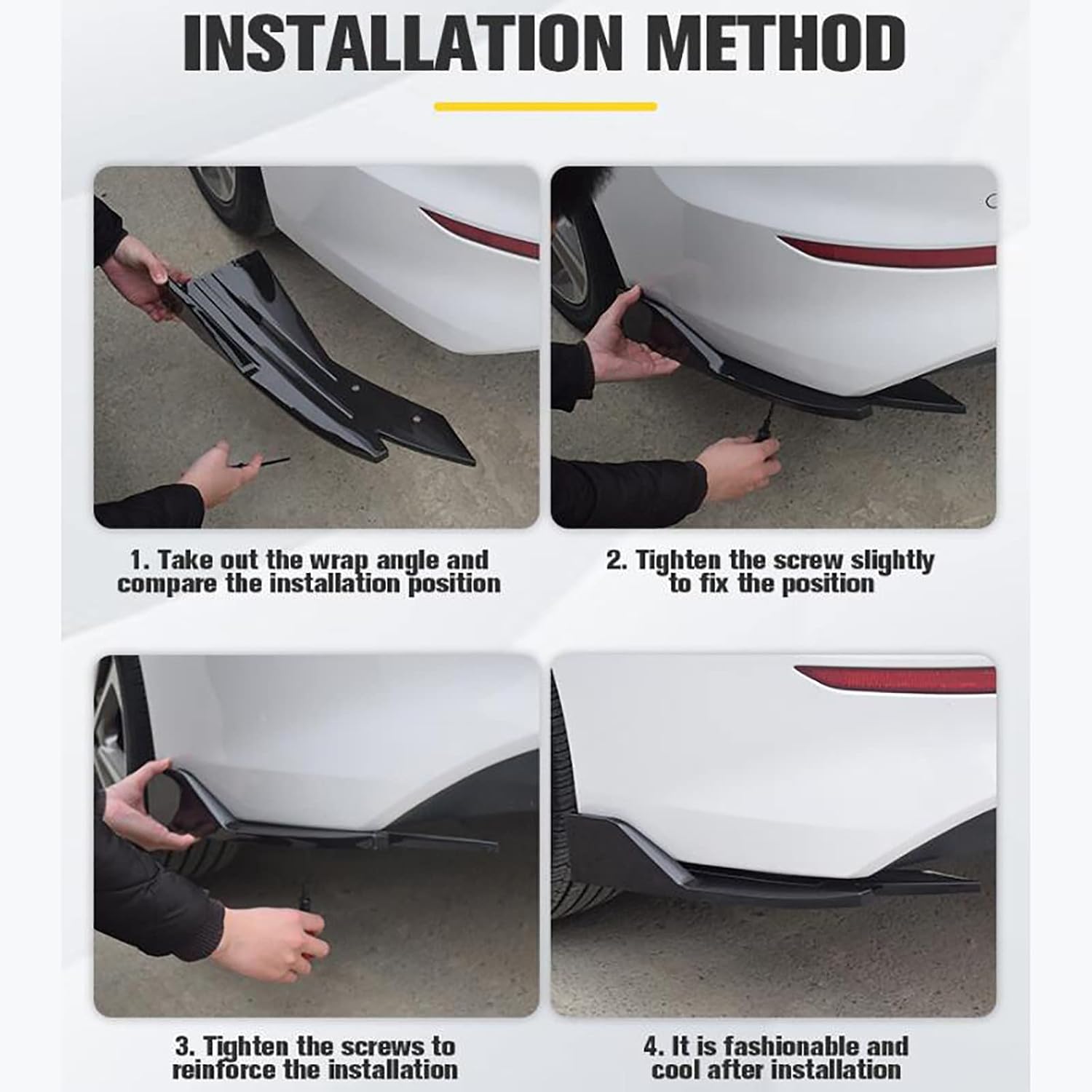 INSTALLATION METHOD

1. Take out the wrap angle and compare the installation position

2. Tighten the screw slightly to fix the position

3. Tighten the screws to reinforce the installation

4. It is fashionable and cool after installation