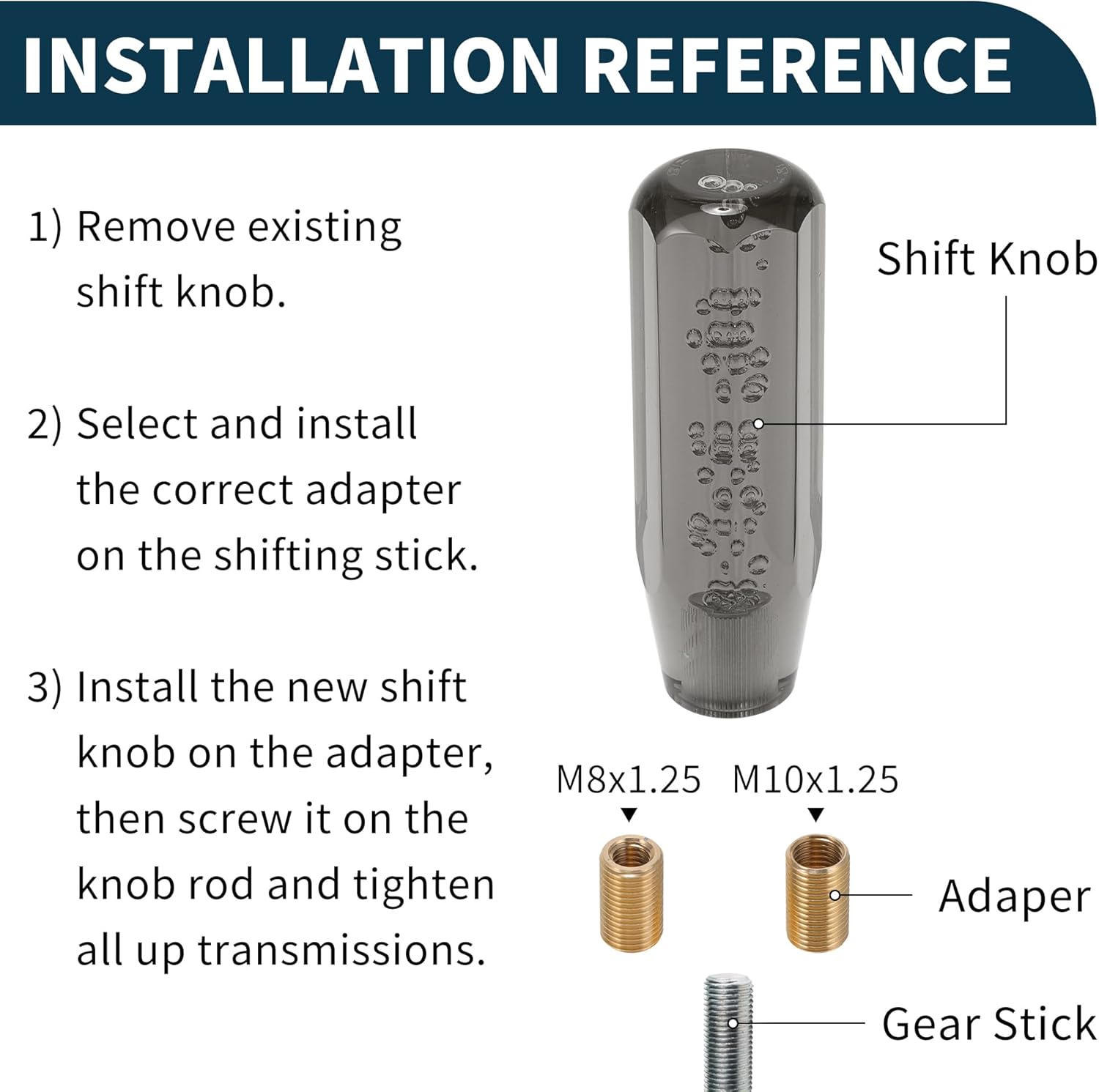 INSTALLATION REFERENCE

1) Remove existing shift knob.

2) Select and install the correct adapter on the shifting stick.

3) Install the new shift knob on the adapter, then screw it on the knob rod and tighten all up transmissions.

Shift Knob

M8x1.25

M10x1.25

Adaper

Gear Stick