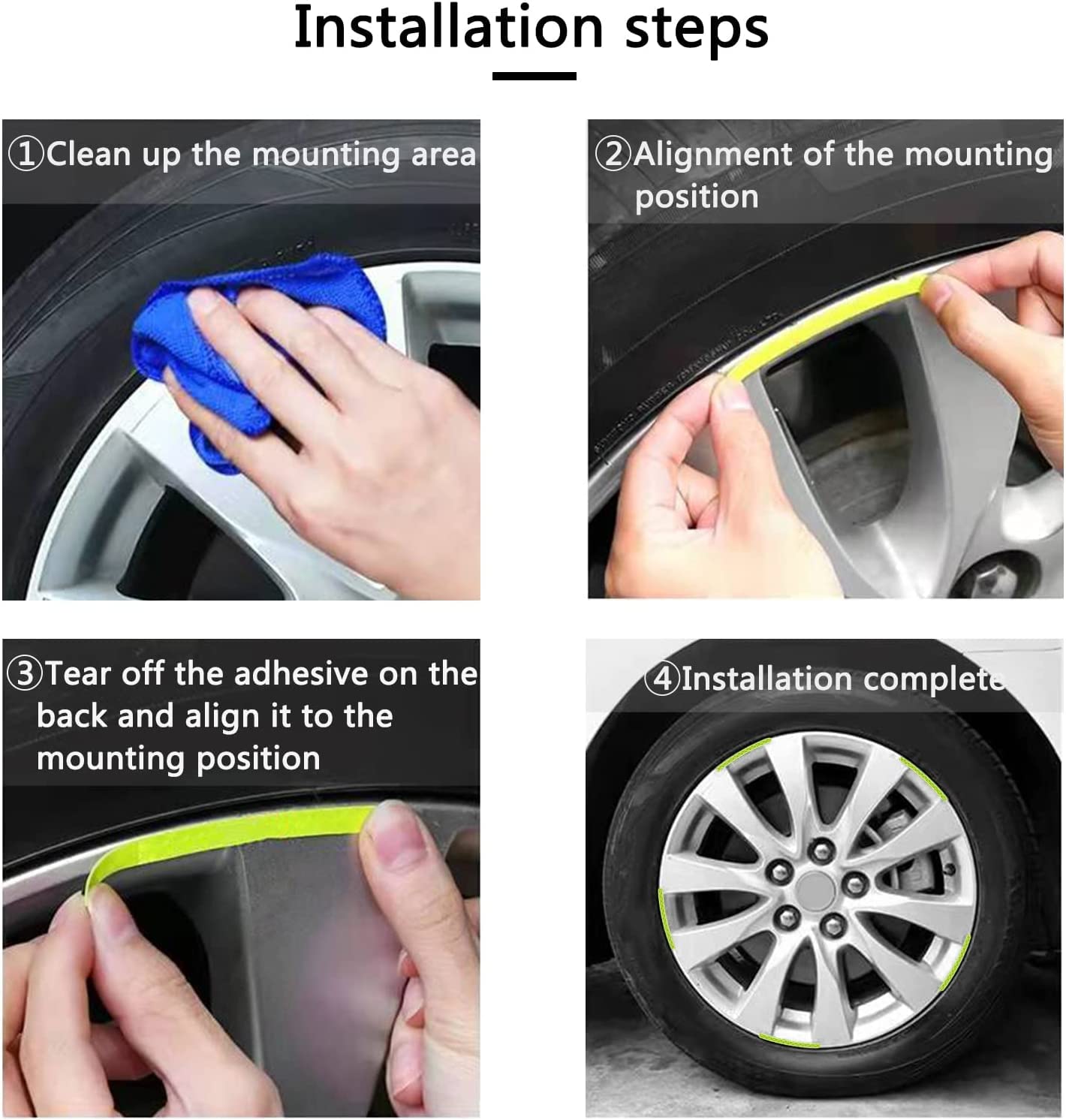 Installation steps

①Clean up the mounting area

②Alignment of the mounting position

③Tear off the adhesive on the back and align it to the mounting position

④Installation complete