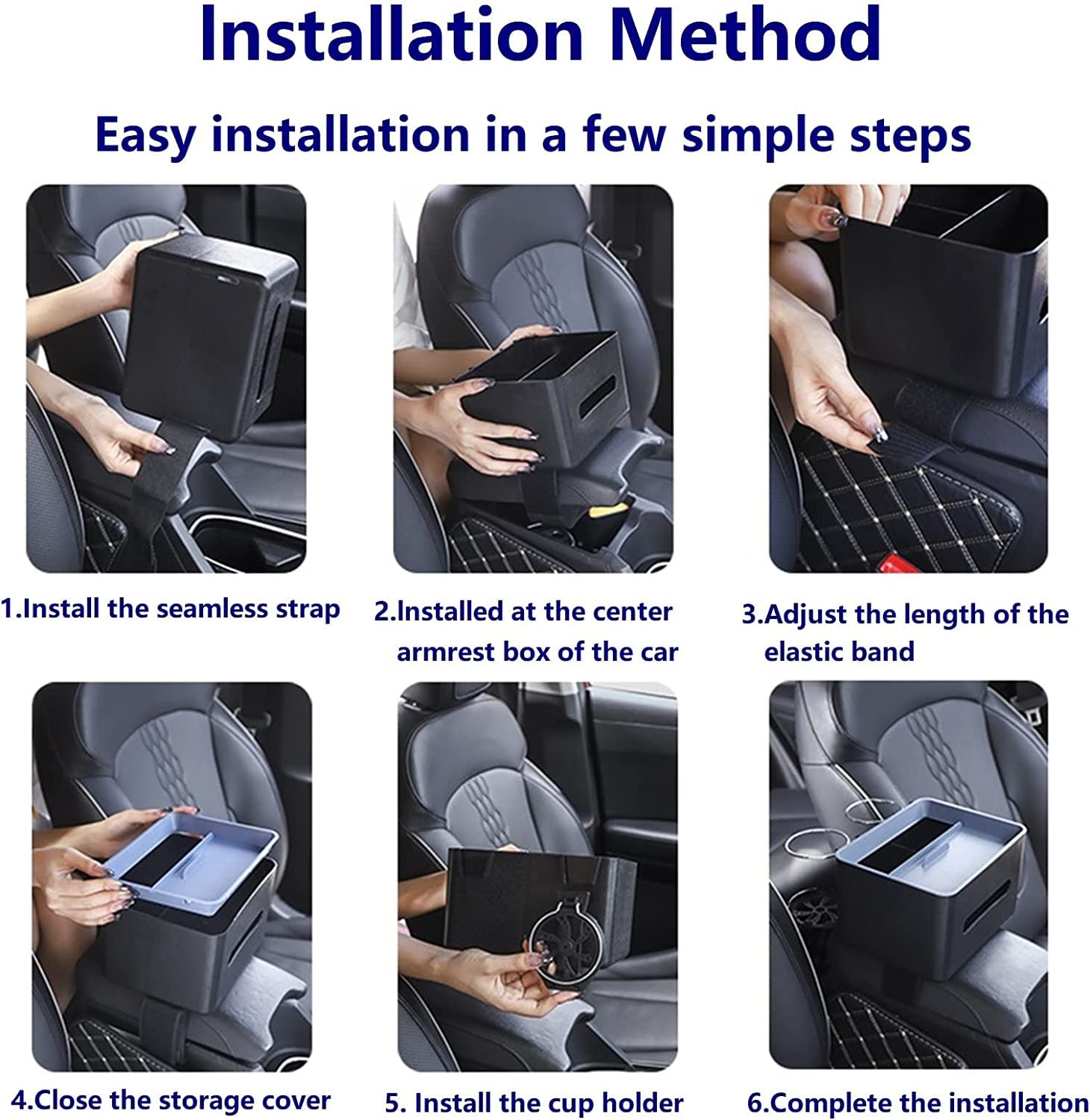 Installation Method

Easy installation in a few simple steps

1.Install the seamless strap

2.Installed at the center armrest box of the car

3.Adjust the length of the elastic band

4.Close the storage cover

5. Install the cup holder

6.Complete the installation