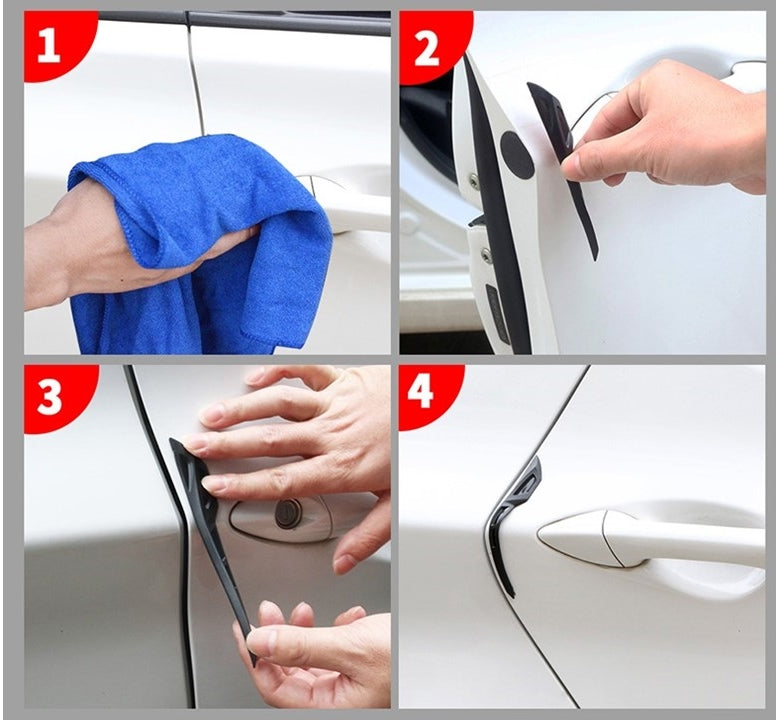 1

2

3

4